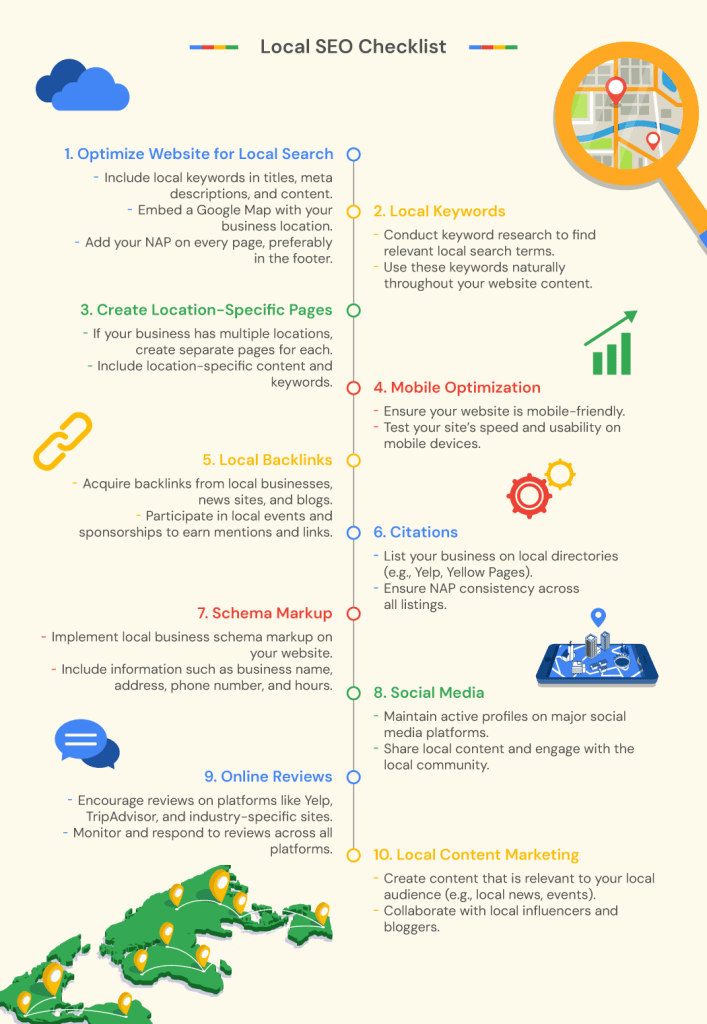 Local SEO Checklist

1. Optimize Website for Local Search

- Include local keywords in titles, meta descriptions, and content.
- Embed a Google Map with your business location.
- Add your NAP on every page, preferably in the footer.

2. Local Keywords

- Conduct keyword research to find relevant local search terms.
- Use these keywords naturally throughout your website content.

3. Create Location-Specific Pages

- If your business has multiple locations, create separate pages for each.
- Include location-specific content and keywords.

4. Mobile Optimization

- Ensure your website is mobile-friendly.
- Test your site's speed and usability on mobile devices.

5. Local Backlinks

- Acquire backlinks from local businesses, news sites, and blogs.
- Participate in local events and sponsorships to earn mentions and links.

6. Citations

- List your business on local directories (e.g., Yelp, Yellow Pages).
- Ensure NAP consistency across all listings.

7. Schema Markup

- Implement local business schema markup on your website.
- Include information such as business name, address, phone number, and hours.

8. Social Media

- Maintain active profiles on major social media platforms.
- Share local content and engage with the local community.

9. Online Reviews

- Encourage reviews on platforms like Yelp, TripAdvisor, and industry-specific sites.
- Monitor and respond to reviews across all platforms.

10. Local Content Marketing

- Create content that is relevant to your local audience (e.g., local news, events).
- Collaborate with local influencers and bloggers.